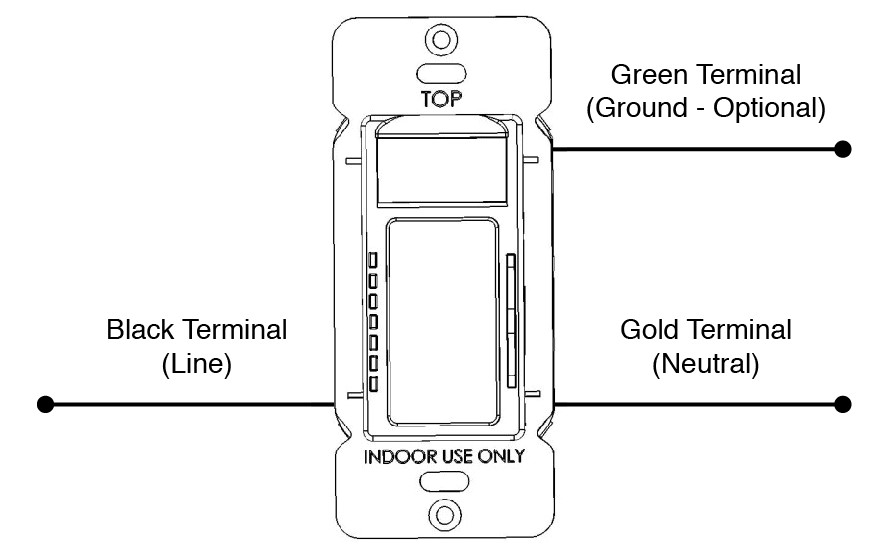 TOP

Green Terminal
(Ground - Optional)

Black Terminal
(Line)

Gold Terminal
(Neutral)

INDOOR USE ONLY